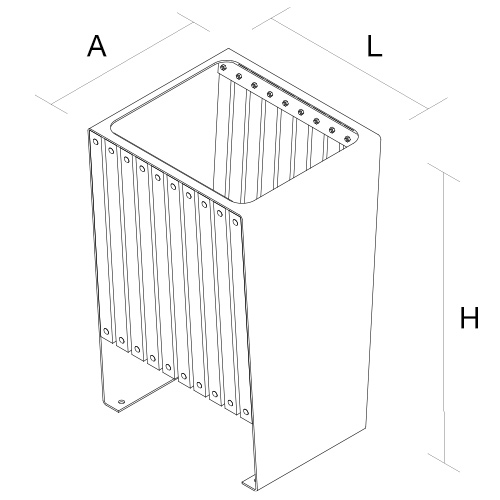 A

L

H