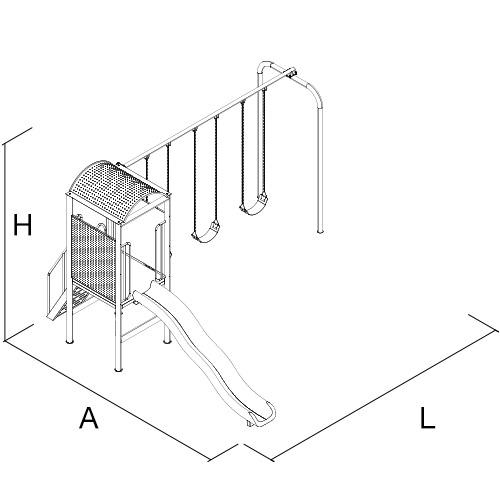 H

A

L