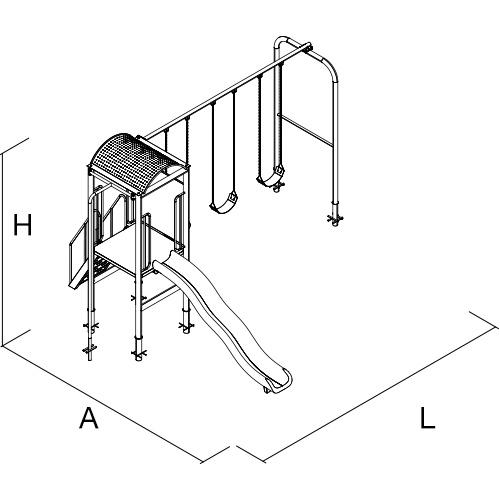 H

A

L