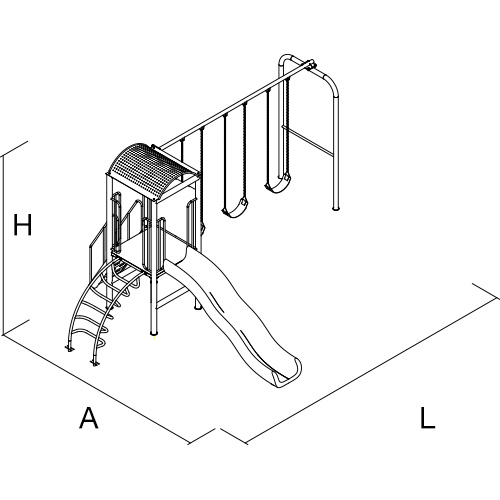 H
A
L