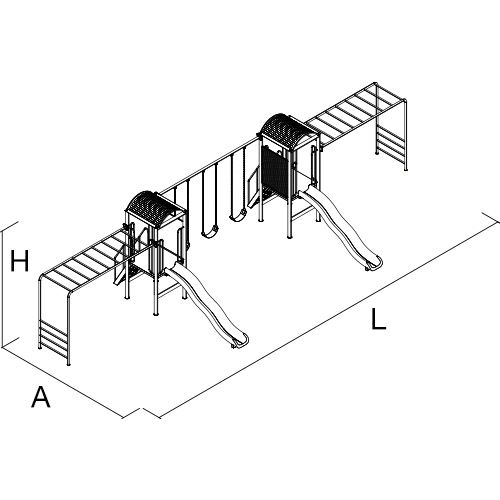 H

L

A