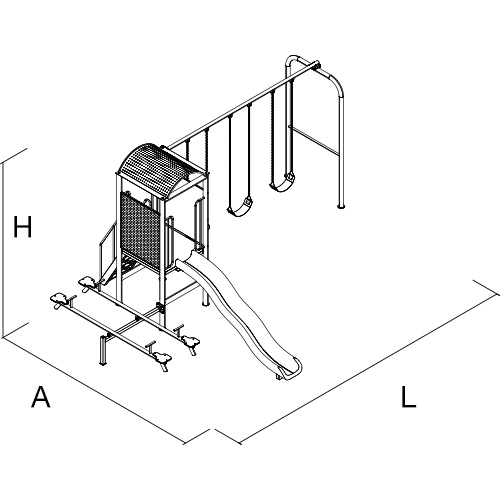 H

A

L