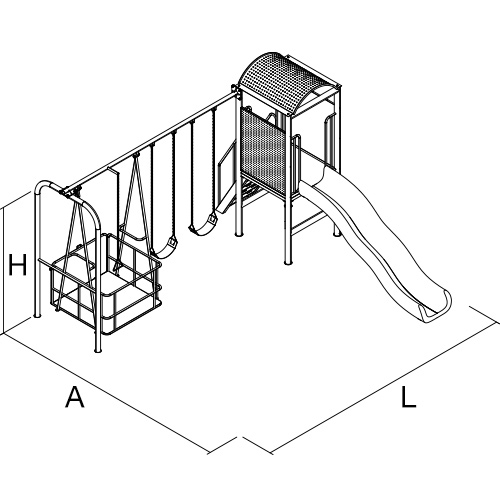 H

A

L