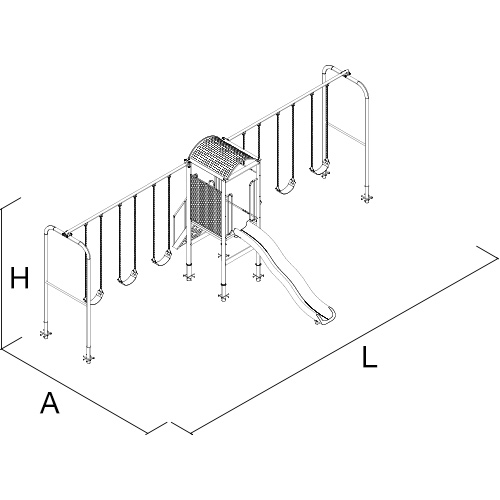 H
A
L