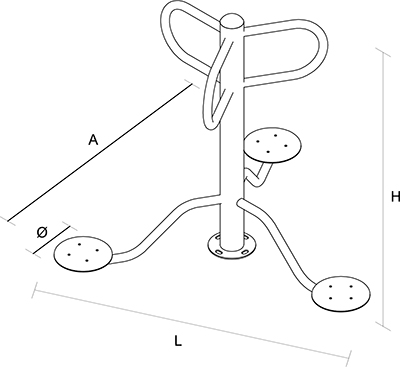 A
Ø
H
L