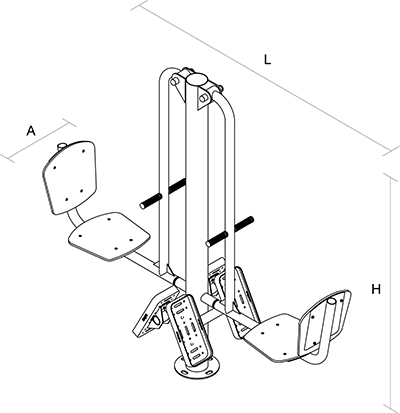 L

A

H